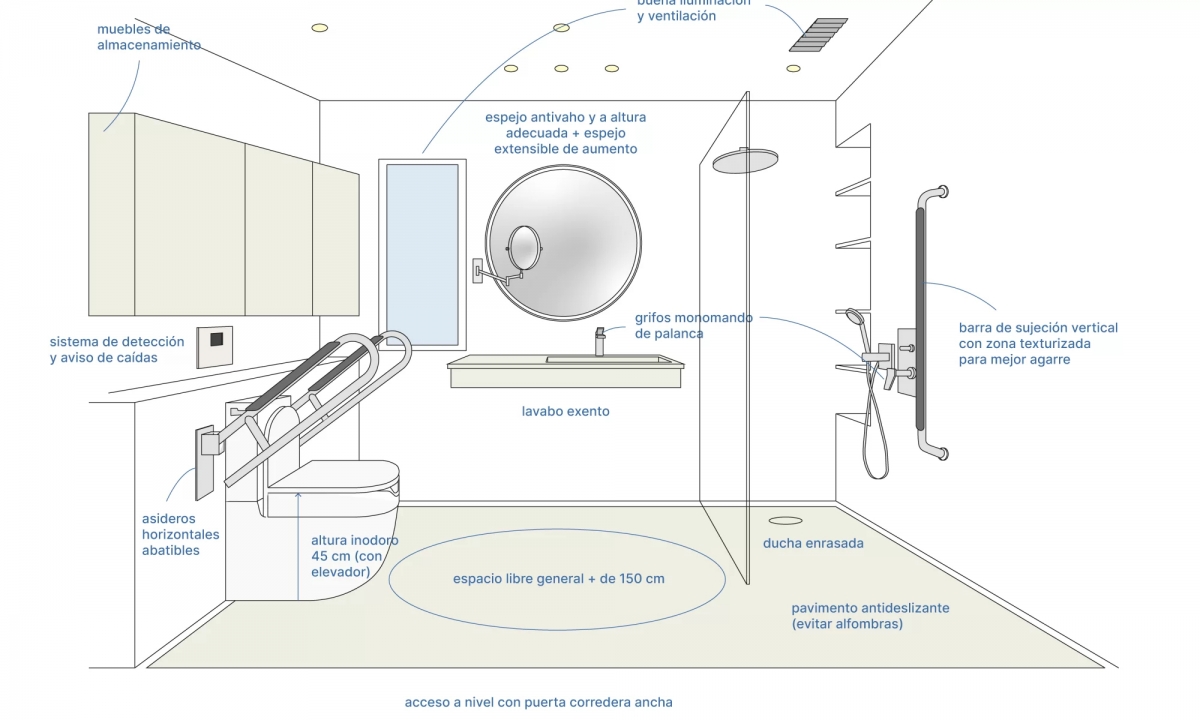 muebles de almacenamiento

buena iluminación y ventilación

espejo antivaho y a altura adecuada + espejo extensible de aumento

sistema de detección y aviso de caídas

grifos monomando de palanca

barra de sujeción vertical con zona texturizada para mejor agarre

lavabo exento

asideros horizontales abatibles

altura inodoro 45 cm (con elevador)

espacio libre general + de 150 cm

ducha enrasada

pavimento antideslizante (evitar alfombras)

acceso a nivel con puerta corredera ancha